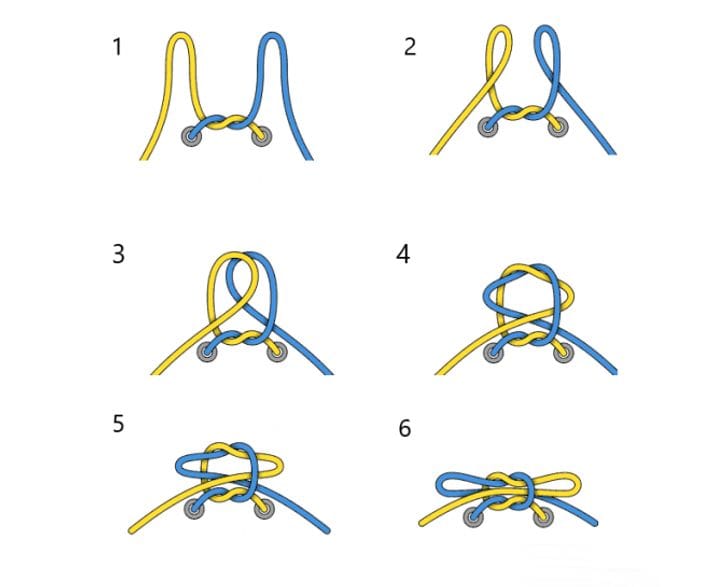 1

2

3

4

5

6