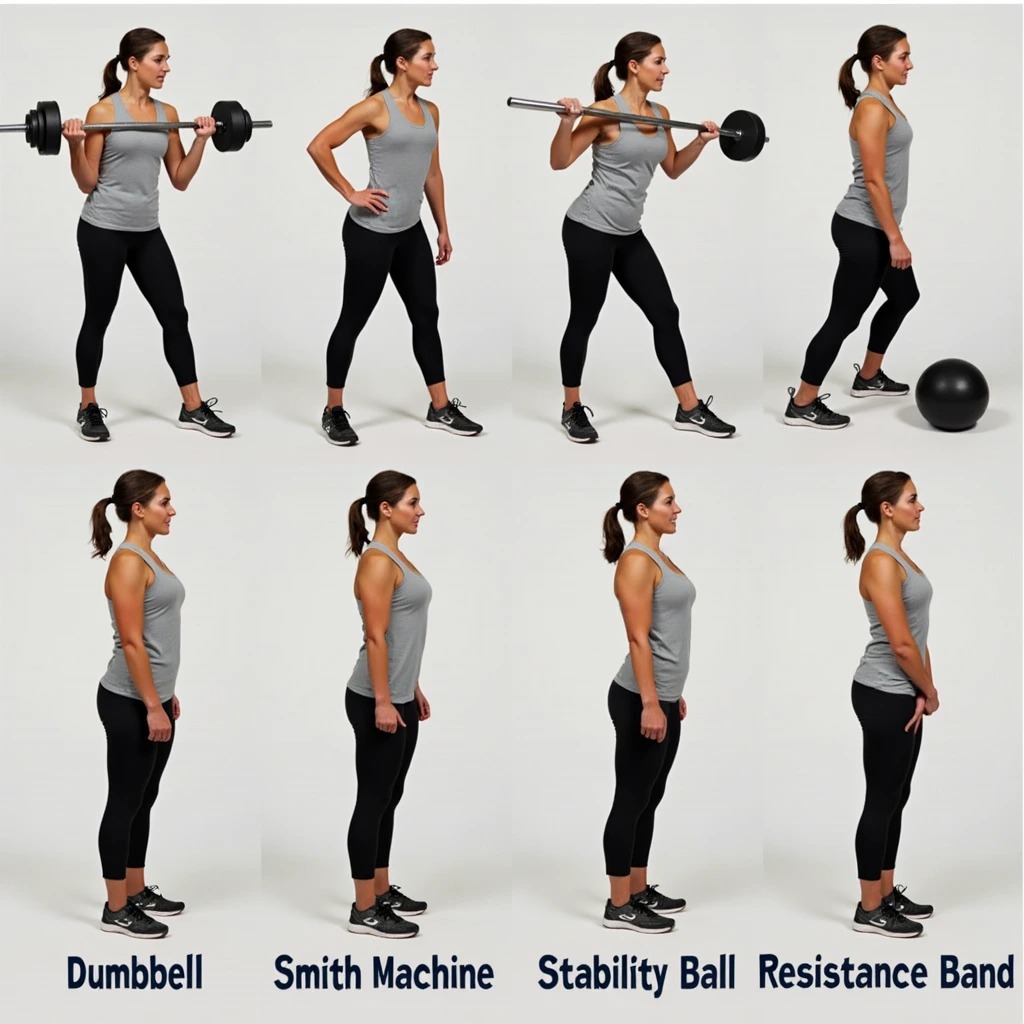 Dumbbell Smith Machine Stability Ball Resistance Band