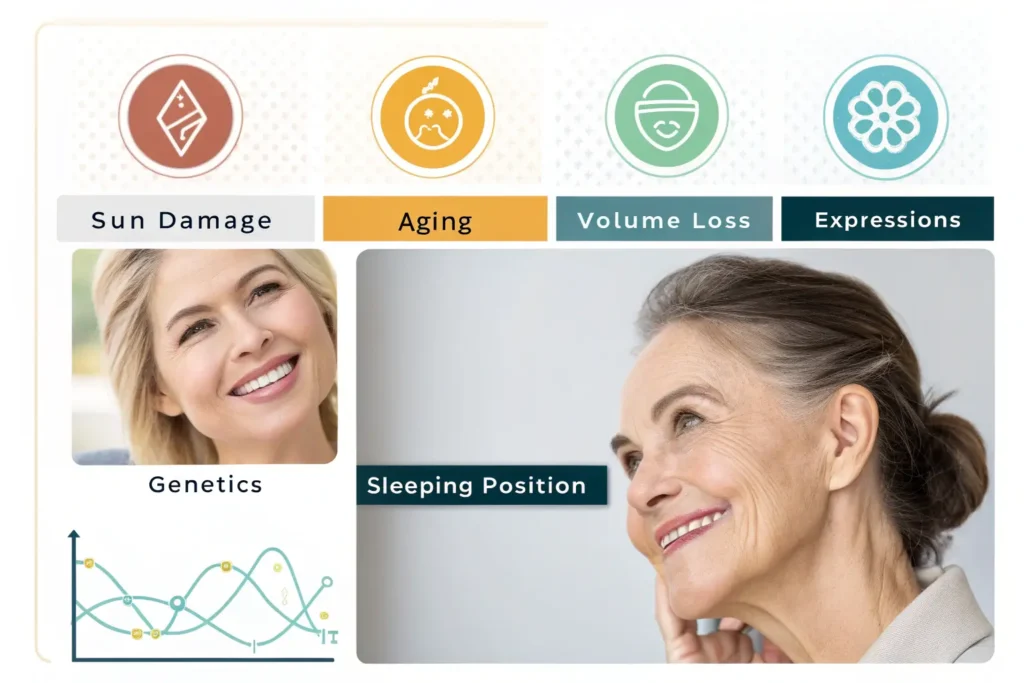 Sun Damage

Aging

Volume Loss

Expressions

Genetics

Sleeping Position