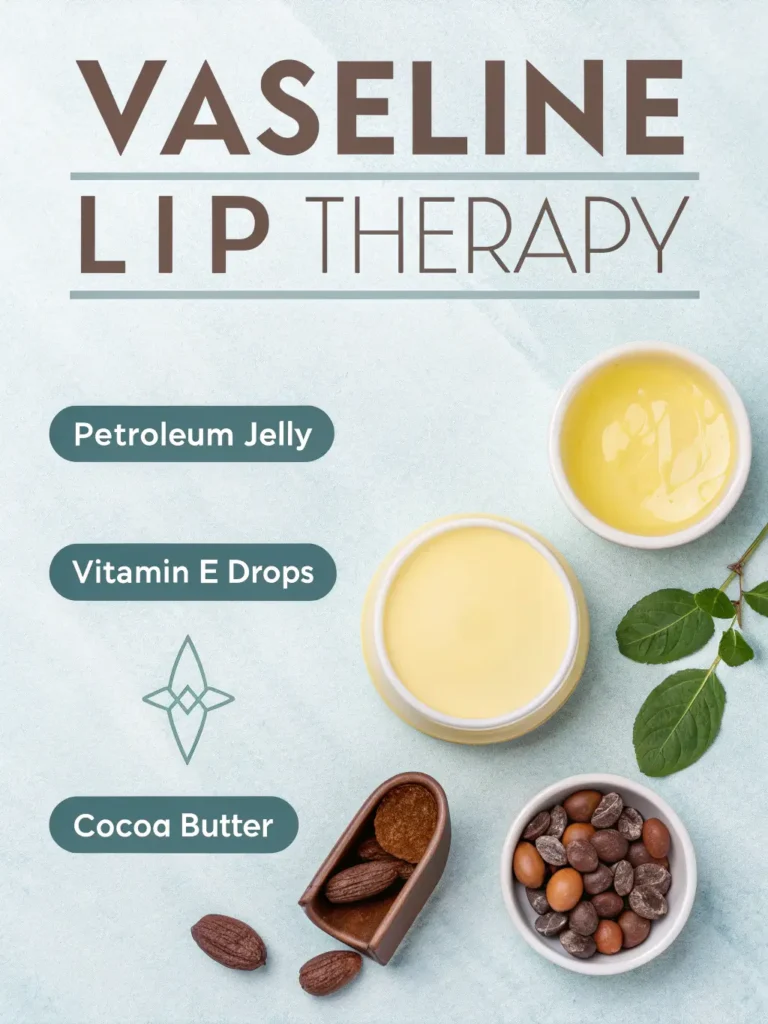 VASELINE
LIP THERAPY

Petroleum Jelly

Vitamin E Drops

Cocoa Butter